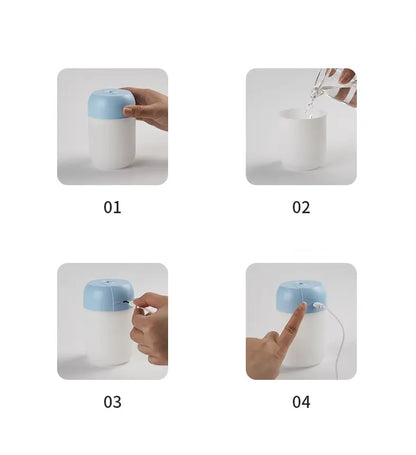 01

02

03

04