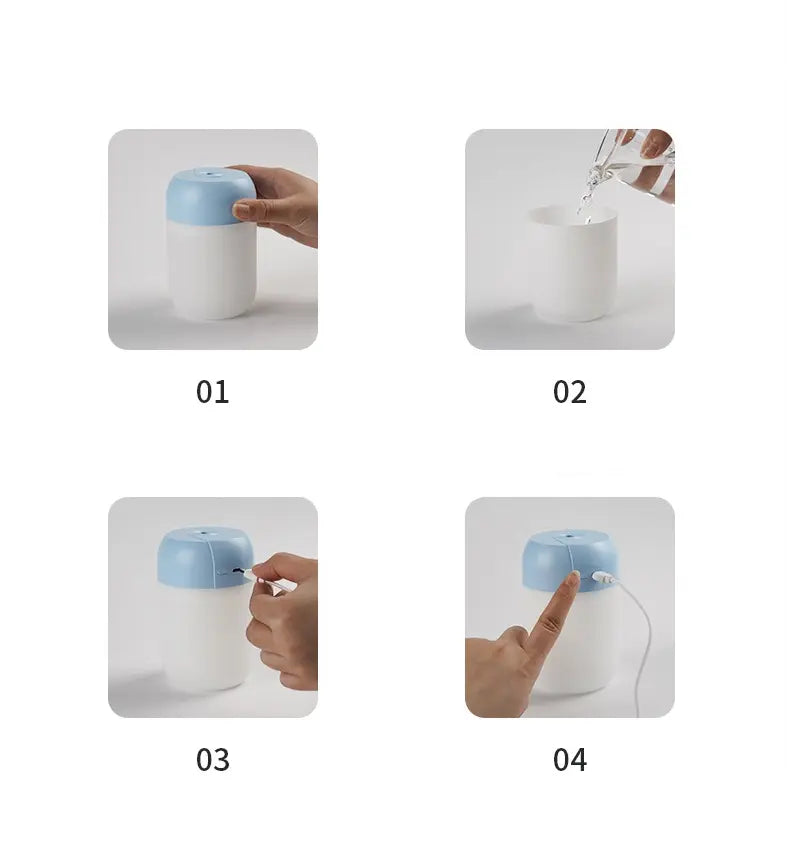 01

02

03

04