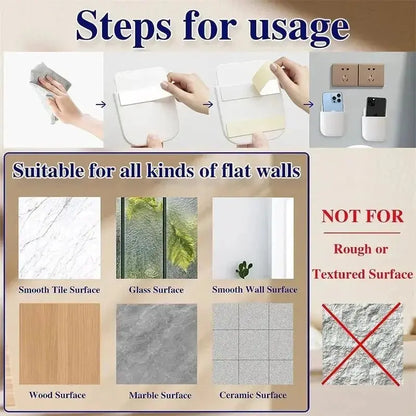 Steps for usage

Suitable for all kinds of flat walls

Smooth Tile Surface

Glass Surface

Smooth Wall Surface

Wood Surface

Marble Surface

Ceramic Surface

NOT FOR

Rough or Textured Surface